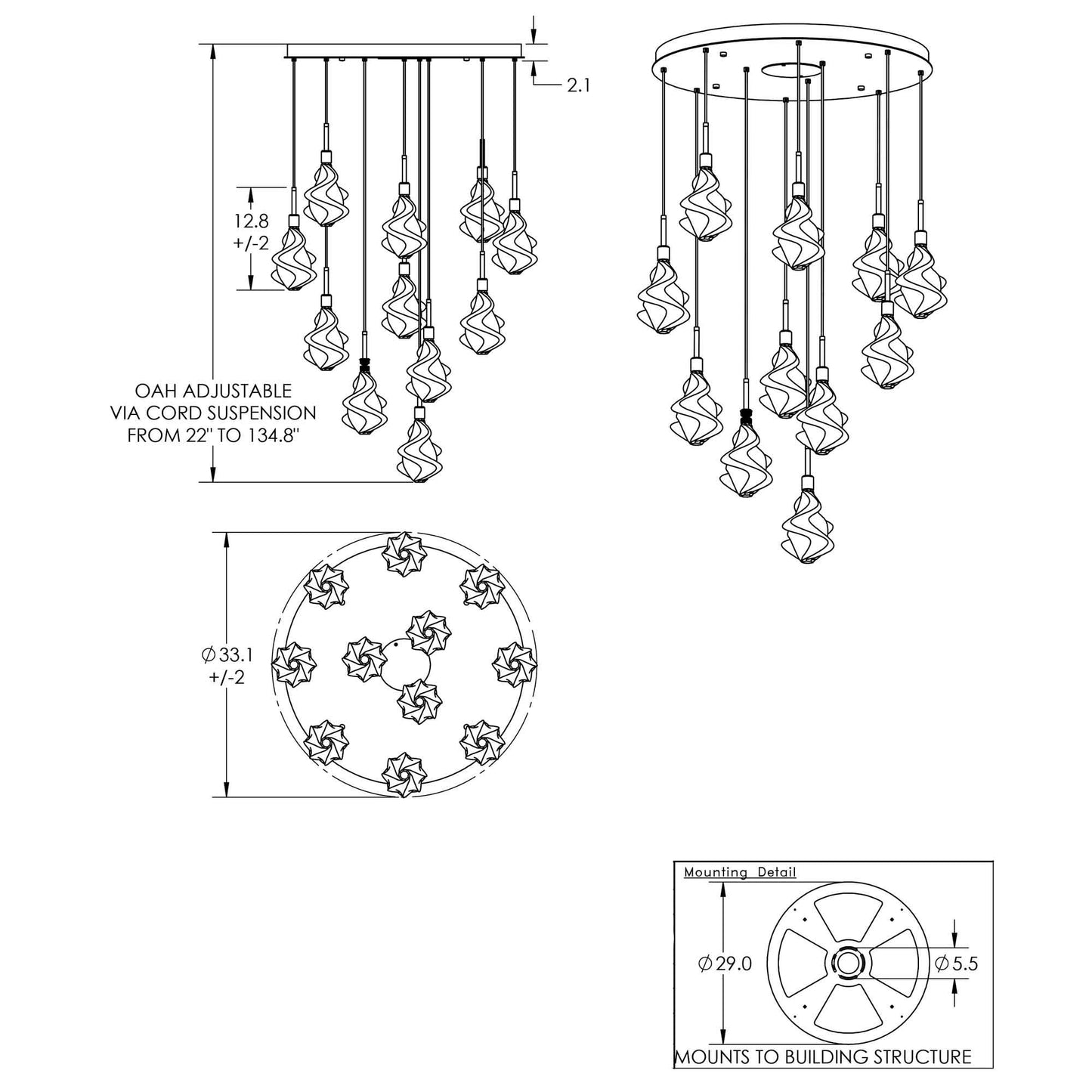 2.1

12.8
+/-2

OAH ADJUSTABLE
VIA CORD SUSPENSION
FROM 22" TO 134.8"

$\varnothing$33.1
+/-2

Mounting Detail

$\varnothing$29.0

$\varnothing$5.5

MOUNTS TO BUILDING STRUCTURE