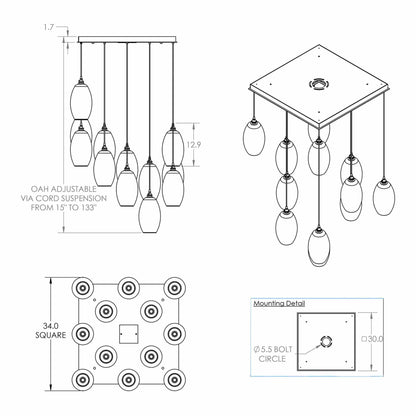 1.7

12.9

OAH ADJUSTABLE VIA CORD SUSPENSION FROM 15" TO 133"

34.0 SQUARE

Mounting Detail

Ø5.5 BOLT CIRCLE

□30.0