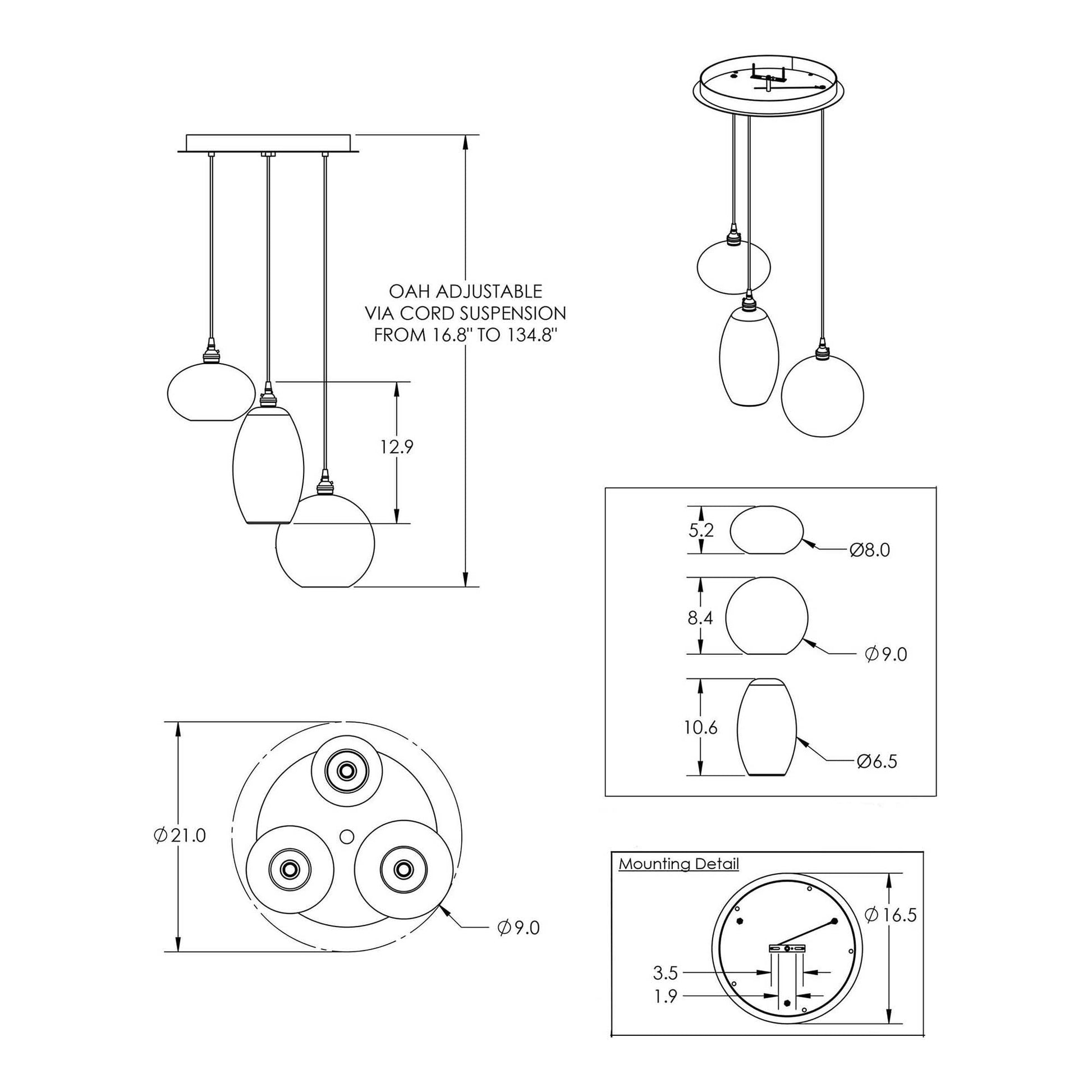 OAH ADJUSTABLE
VIA CORD SUSPENSION
FROM 16.8" TO 134.8"

12.9

5.2

Ø8.0

8.4

Ø9.0

10.6

Ø6.5

Ø21.0

Ø9.0

Mounting Detail

Ø16.5

3.5

1.9