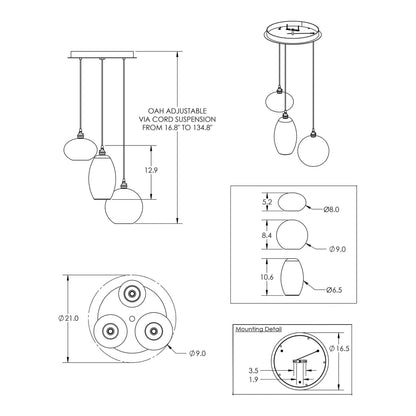 OAH ADJUSTABLE VIA CORD SUSPENSION FROM 16.8" TO 134.8"

12.9

5.2

Ø8.0

8.4

Ø9.0

10.6

Ø6.5

Ø21.0

Ø9.0

Mounting Detail

Ø16.5

3.5

1.9